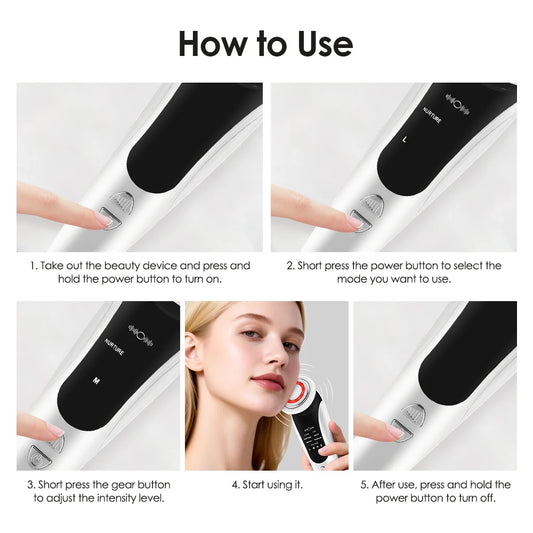 How to Use

NURTURE
L

1. Take out the beauty device and press and hold the power button to turn on.

2. Short press the power button to select the mode you want to use.

NURTURE
M

3. Short press the gear button to adjust the intensity level.

4. Start using it.

5. After use, press and hold the power button to turn off.